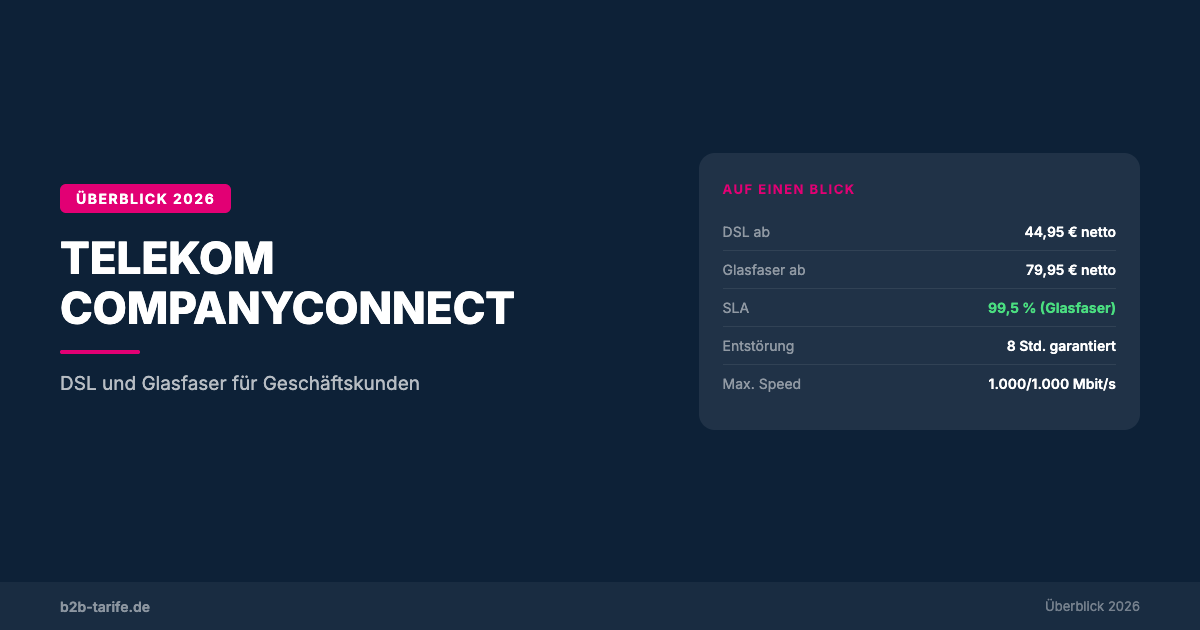 ÜBERBLICK 2026

TELEKOM COMPANYCONNECT

DSL und Glasfaser für Geschäftskunden

AUF EINEN BLICK

DSL ab 44,95 € netto

Glasfaser ab 79,95 € netto

SLA 99,5 % (Glasfaser)

Entstörung 8 Std. garantiert

Max. Speed 1.000/1.000 Mbit/s

b2b-tarife.de

Überblick 2026